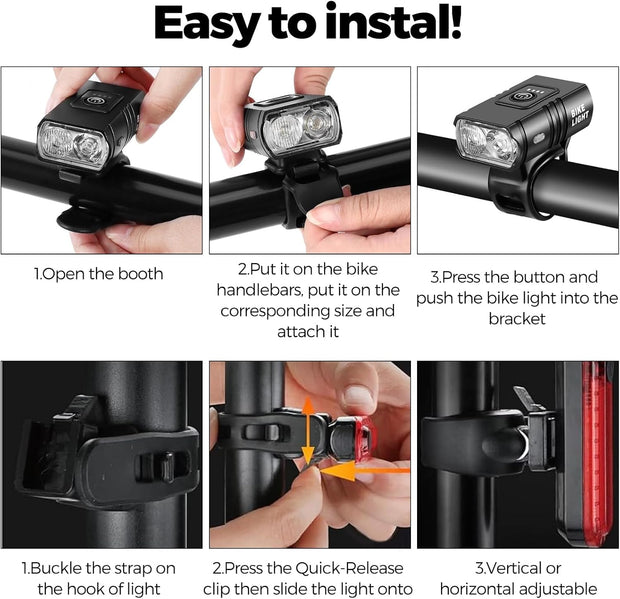 Easy to instal!

BIKE LIGHT

1.Open the booth

2.Put it on the bike handlebars, put it on the corresponding size and attach it

3.Press the button and push the bike light into the bracket

1.Buckle the strap on the hook of light

2.Press the Quick-Release clip then slide the light onto

3.Vertical or horizontal adjustable